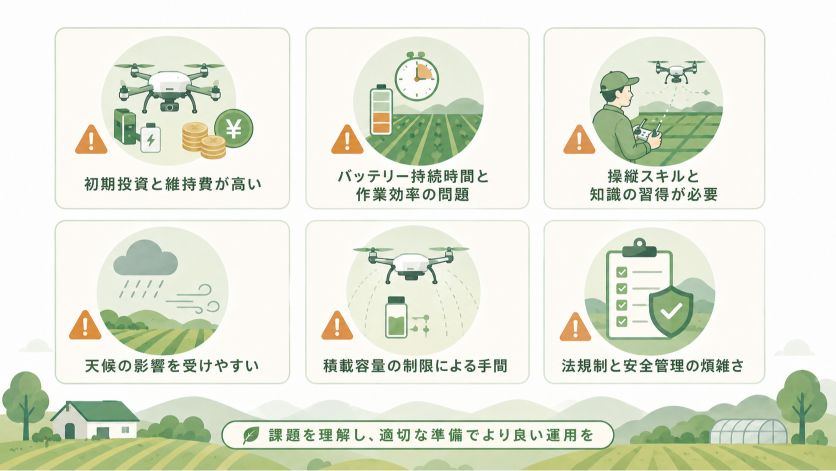 ¥

初期投資と維持費が高い

バッテリー持続時間と作業効率の問題

操縦スキルと知識の習得が必要

天候の影響を受けやすい

積載容量の制限による手間

法規制と安全管理の煩雑さ

課題を理解し、適切な準備でより良い運用を